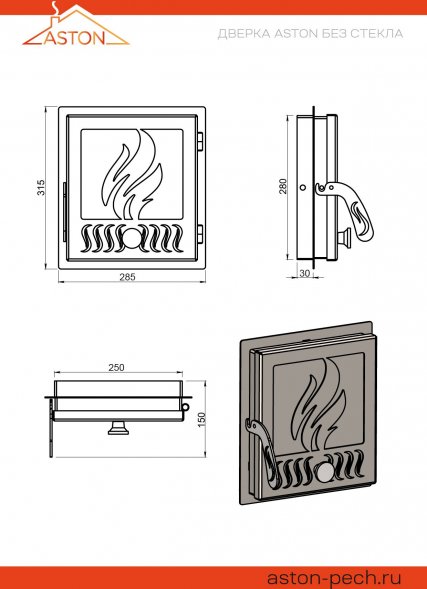 ASTON

ДВЕРКА ASTON БЕЗ СТЕКЛА

315

285

280

30

250

150

aston-pech.ru