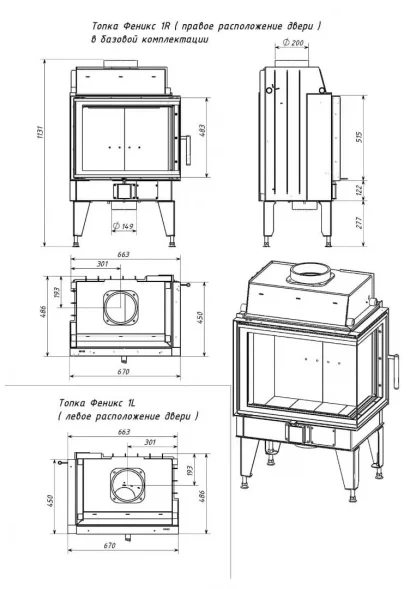 Топка Феникс 1R ( правое расположение двери )
в базовой комплектации

$\varnothing$ 200

1131

483

515

122

277

$\varnothing$ 149

663

301

193

486

450

670

Топка Феникс 1L
( левое расположение двери )

663

301

193

450

486

670