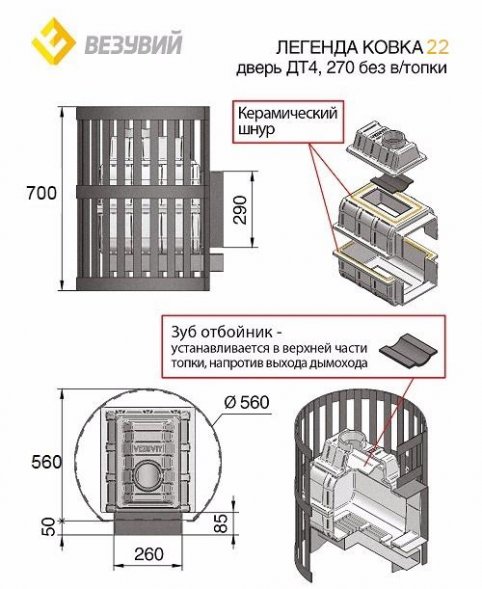 ВЕЗУВИЙ

ЛЕГЕНДА КОВКА 22
дверь ДТ4, 270 без в/топки

Керамический шнур

700

290

Зуб отбойник -
устанавливается в верхней части топки, напротив выхода дымохода

Ø 560

VEZUVIY

560

50

85

260