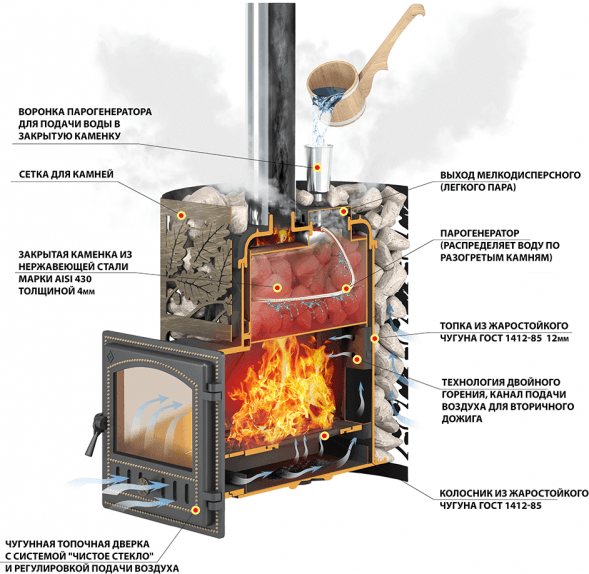 ВОРОНКА ПАРОГЕНЕРАТОРА ДЛЯ ПОДАЧИ ВОДЫ В ЗАКРЫТУЮ КАМЕНКУ

СЕТКА ДЛЯ КАМНЕЙ

ЗАКРЫТАЯ КАМЕНКА ИЗ НЕРЖАВЕЮЩЕЙ СТАЛИ МАРКИ AISI 430 ТОЛЩИНОЙ 4мм

ЧУГУННАЯ ТОПОЧНАЯ ДВЕРКА С СИСТЕМОЙ "ЧИСТОЕ СТЕКЛО" И РЕГУЛИРОВКОЙ ПОДАЧИ ВОЗДУХА

ВЫХОД МЕЛКОДИСПЕРСНОГО (ЛЕГКОГО ПАРА)

ПАРОГЕНЕРАТОР (РАСПРЕДЕЛЯЕТ ВОДУ ПО РАЗОГРЕТЫМ КАМНЯМ)

ТОПКА ИЗ ЖАРОСТОЙКОГО ЧУГУНА ГОСТ 1412-85 12мм

ТЕХНОЛОГИЯ ДВОЙНОГО ГОРЕНИЯ, КАНАЛ ПОДАЧИ ВОЗДУХА ДЛЯ ВТОРИЧНОГО ДОЖИГА

КОЛОСНИК ИЗ ЖАРОСТОЙКОГО ЧУГУНА ГОСТ 1412-85