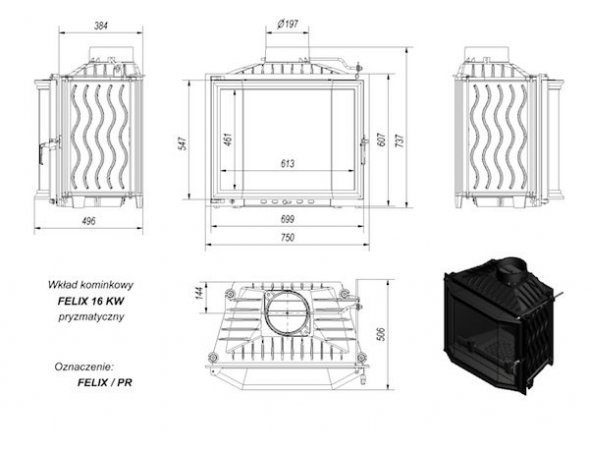 384

496

Ø197

547

461

613

607

737

699

750

Wkład kominkowy
FELIX 16 KW
pryzmatyczny

Oznaczenie:
FELIX / PR

144

506