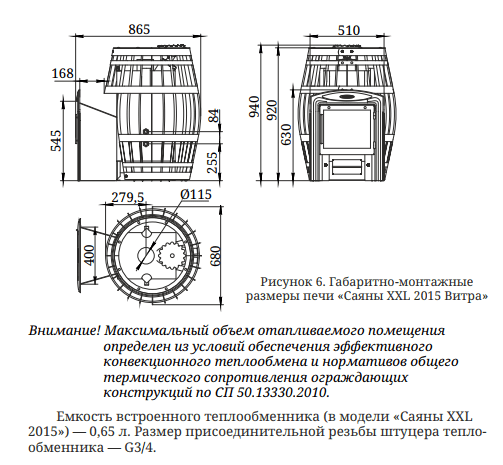 865

168

545

84

255

510

940

920

630

279,5

Ø115

400

680

Рисунок 6. Габаритно-монтажные размеры печи «Саяны XXL 2015 Витра»

Внимание! Максимальный объем отапливаемого помещения определен из условий обеспечения эффективного конвекционного теплообмена и нормативов общего термического сопротивления ограждающих конструкций по СП 50.13330.2010.

Емкость встроенного теплообменника (в модели «Саяны XXL 2015») — 0,65 л. Размер присоединительной резьбы штуцера теплообменника — G3/4.