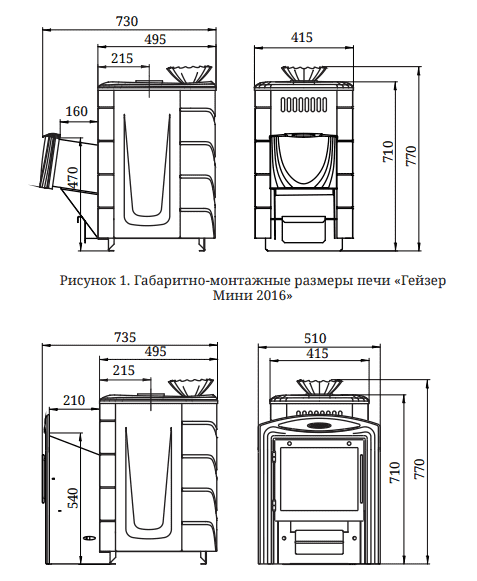 730
495
215
160
470
415
710
770

Рисунок 1. Габаритно-монтажные размеры печи «Гейзер Мини 2016»

735
495
215
210
540
510
415
710
770