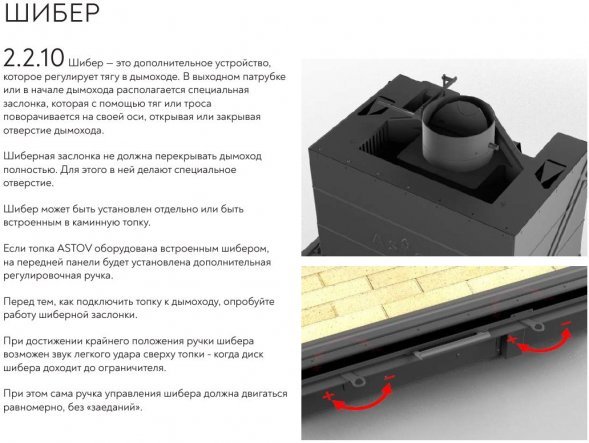 ШИБЕР

2.2.10 Шибер — это дополнительное устройство, которое регулирует тягу в дымоходе. В выходном патрубке или в начале дымохода располагается специальная заслонка, которая с помощью тяг или троса поворачивается на своей оси, открывая или закрывая отверстие дымохода.

Шиберная заслонка не должна перекрывать дымоход полностью. Для этого в ней делают специальное отверстие.

Шибер может быть установлен отдельно или быть встроенным в каминную топку.

Если топка ASTOV оборудована встроенным шибером, на передней панели будет установлена дополнительная регулировочная ручка.

Перед тем, как подключить топку к дымоходу, опробуйте работу шиберной заслонки.

При достижении крайнего положения ручки шибера возможен звук легкого удара сверху топки - когда диск шибера доходит до ограничителя.

При этом сама ручка управления шибера должна двигаться равномерно, без «заеданий».

+
−
+
−