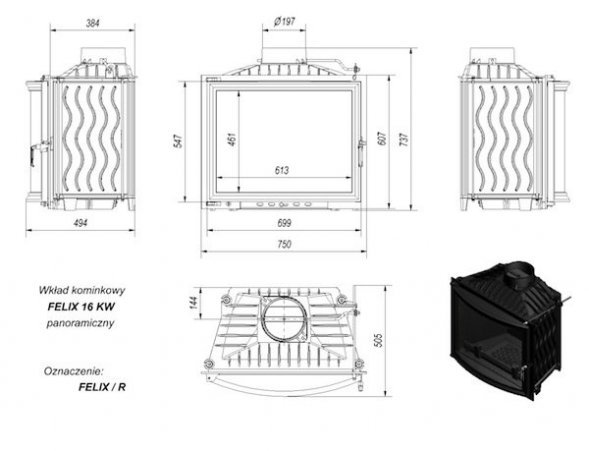 384

Ø197

547

461

613

607

737

494

699

750

Wkład kominkowy
FELIX 16 KW
panoramiczny

Oznaczenie:
FELIX / R

144

505