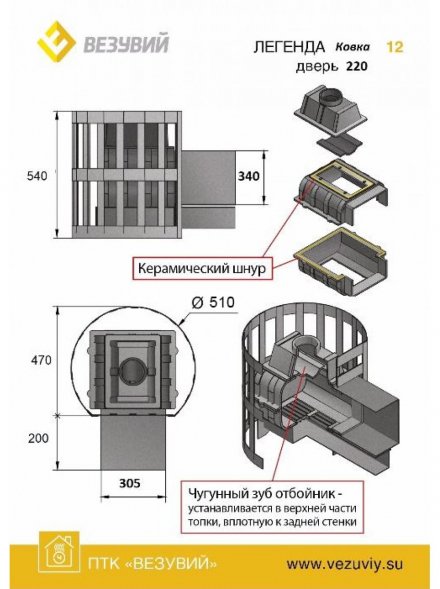 ВЕЗУВИЙ

ЛЕГЕНДА Ковка 12
дверь 220

540

340

Керамический шнур

Ø 510

470

200

305

Чугунный зуб отбойник - устанавливается в верхней части топки, вплотную к задней стенки

ПТК «ВЕЗУВИЙ»

www.vezuviy.su