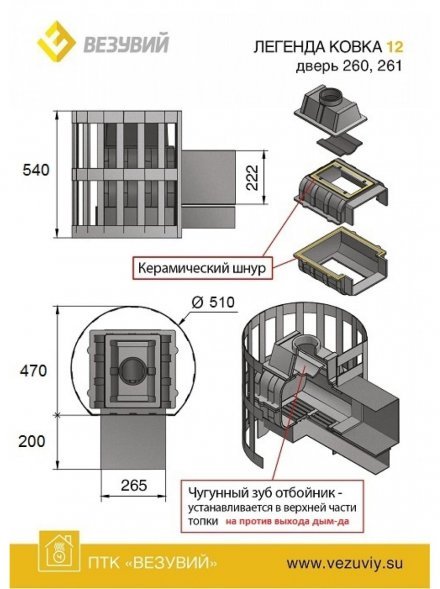 ВЕЗУВИЙ

ЛЕГЕНДА КОВКА 12
дверь 260, 261

540

222

Керамический шнур

Ø 510

470

200

265

Чугунный зуб отбойник - устанавливается в верхней части топки на против выхода дым-да

ПТК «ВЕЗУВИЙ»

www.vezuviy.su