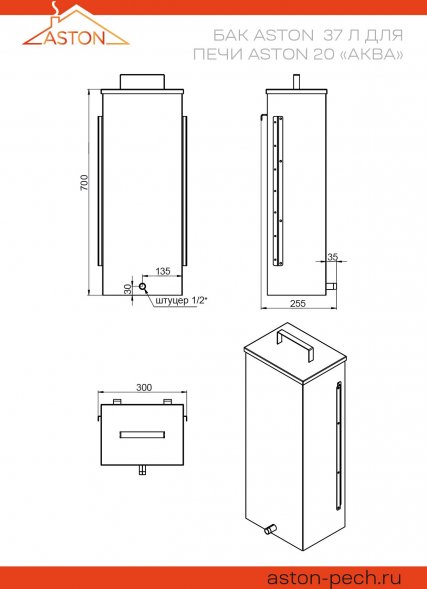 ASTON

БАК ASTON 37 Л ДЛЯ ПЕЧИ ASTON 20 «АКВА»

700

135

30

штуцер 1/2"

35

255

300

aston-pech.ru