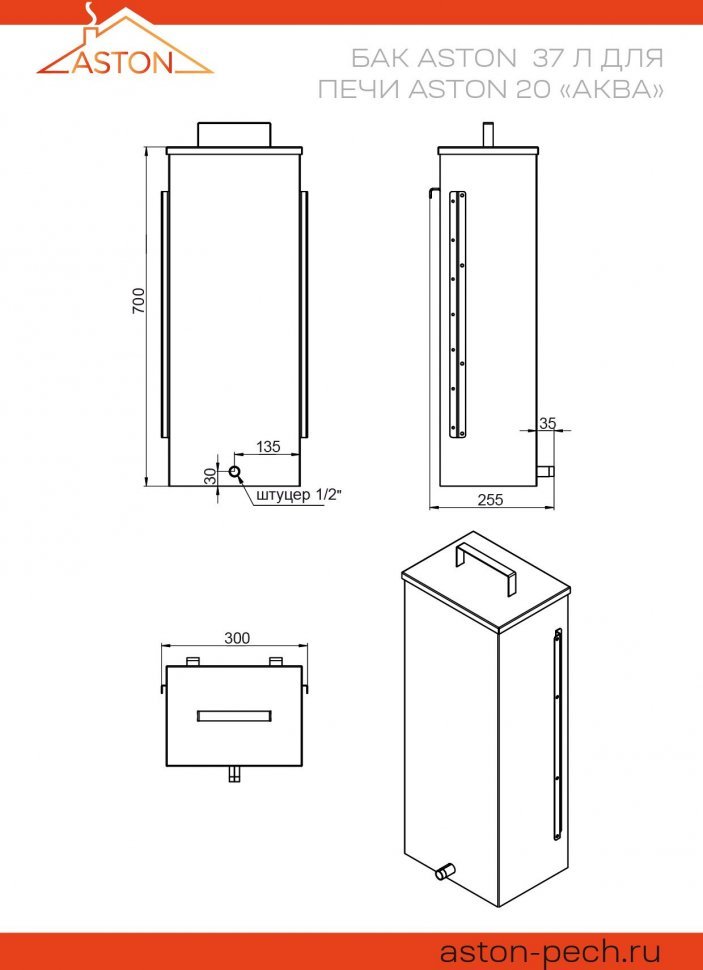 ASTON

БАК ASTON 37 Л ДЛЯ ПЕЧИ ASTON 20 «АКВА»

700

135

30

штуцер 1/2"

35

255

300

aston-pech.ru